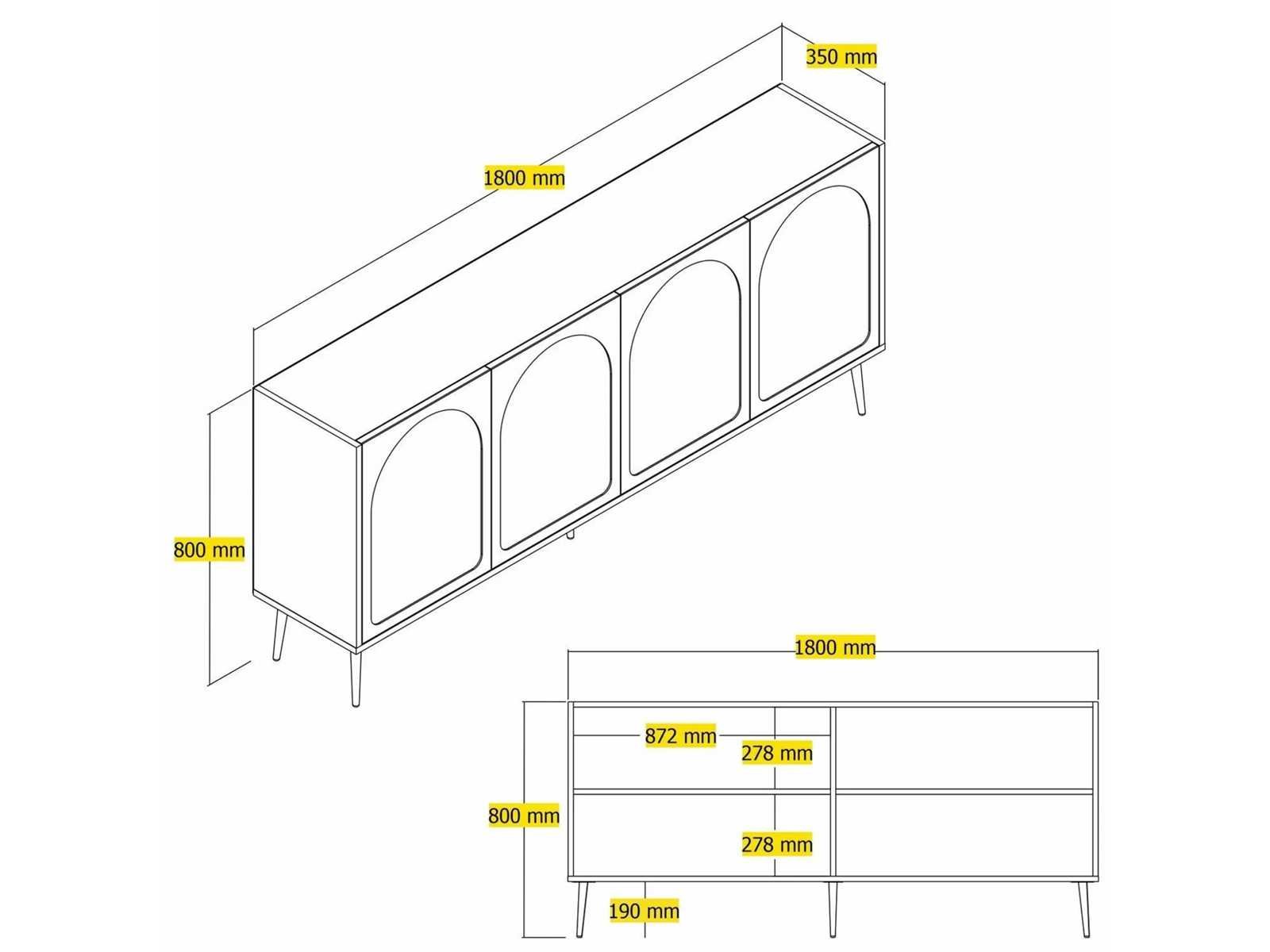 350 mm

1800 mm

800 mm

1800 mm

872 mm

278 mm

800 mm

278 mm

190 mm