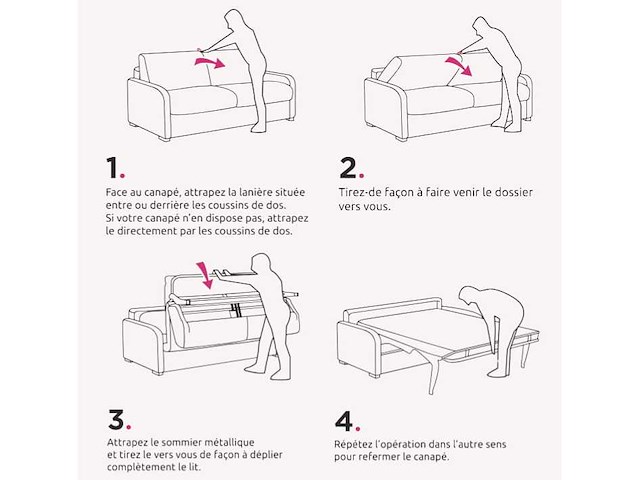 1.

Face au canapé, attrapez la lanière située entre ou derrière les coussins de dos. Si votre canapé n'en dispose pas, attrapez le directement par les coussins de dos.

2.

Tirez-de façon à faire venir le dossier vers vous.

3.

Attrapez le sommier métallique et tirez le vers vous de façon à déplier complètement le lit.

4.

Répétez l'opération dans l'autre sens pour refermer le canapé.