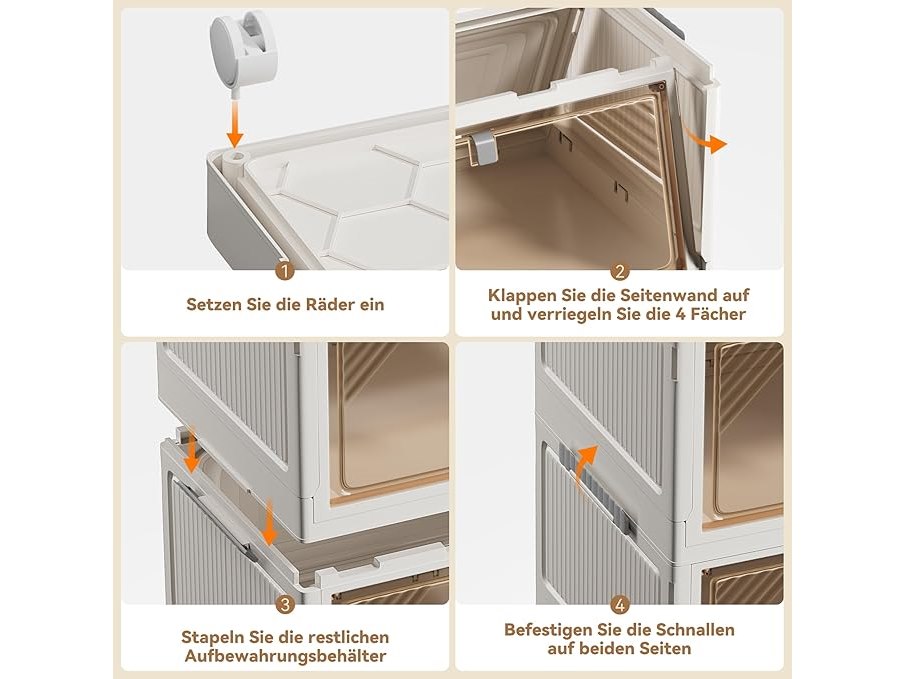 1
Setzen Sie die Räder ein

2
Klappen Sie die Seitenwand auf und verriegeln Sie die 4 Fächer

3
Stapeln Sie die restlichen Aufbewahrungsbehälter

4
Befestigen Sie die Schnallen auf beiden Seiten