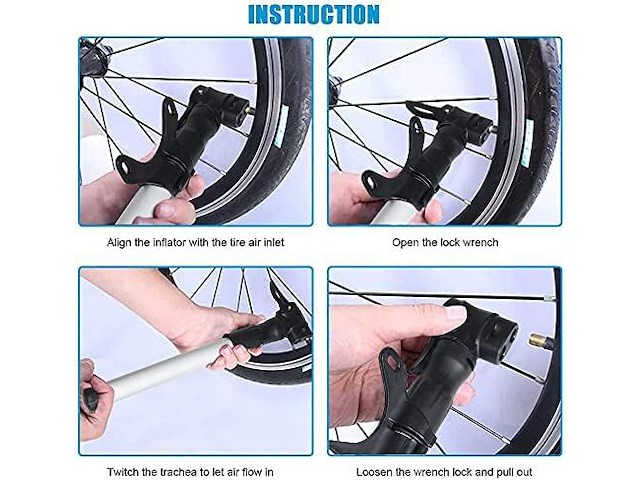 INSTRUCTION

Align the inflator with the tire air inlet

Open the lock wrench

Twitch the trachea to let air flow in

Loosen the wrench lock and pull out