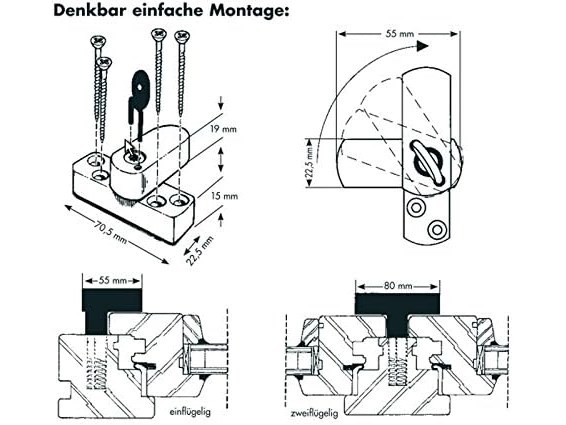 Denkbar einfache Montage:

19 mm

15 mm

70,5 mm

22,5 mm

55 mm

22,5 mm

55 mm

einflügelig

80 mm

zweiflügelig