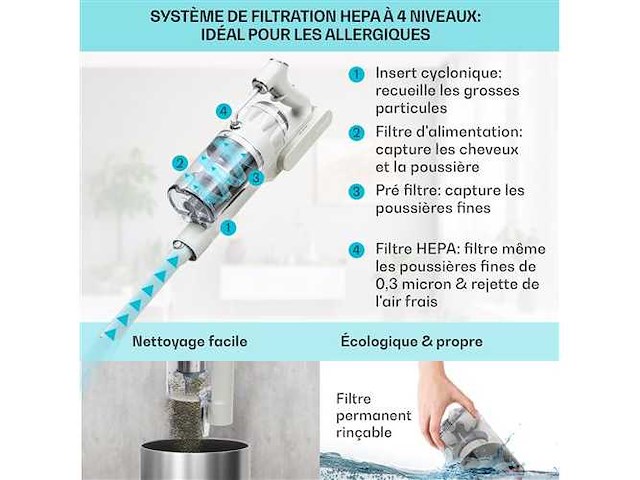 SYSTÈME DE FILTRATION HEPA À 4 NIVEAUX: IDÉAL POUR LES ALLERGIQUES

4

2

3

1

1 Insert cyclonique: recueille les grosses particules

2 Filtre d'alimentation: capture les cheveux et la poussière

3 Pré filtre: capture les poussières fines

4 Filtre HEPA: filtre même les poussières fines de 0,3 micron & rejette de l'air frais

Nettoyage facile

Écologique & propre

Filtre permanent rinçable