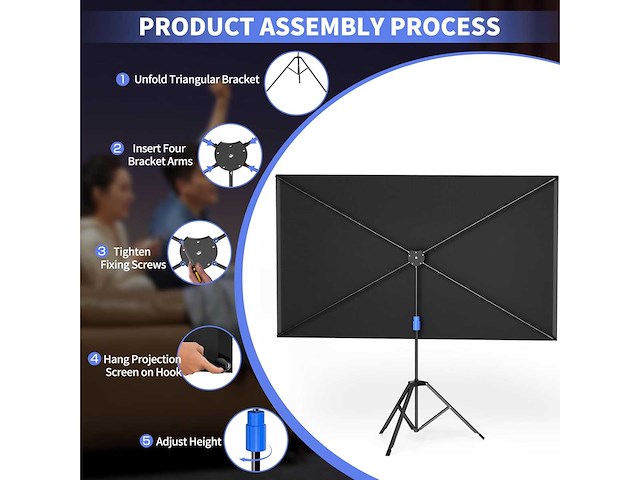 PRODUCT ASSEMBLY PROCESS

1 Unfold Triangular Bracket

2 Insert Four Bracket Arms

3 Tighten Fixing Screws

4 Hang Projection Screen on Hook

5 Adjust Height