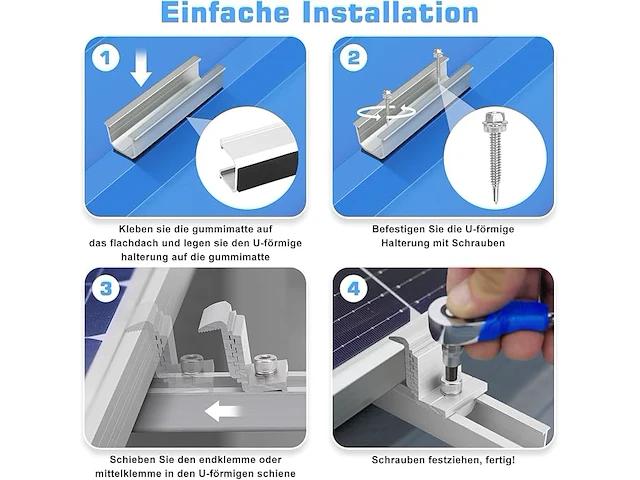 Einfache Installation

1

Kleben sie die gummimatte auf das flachdach und legen sie den U-förmige halterung auf die gummimatte

2

Befestigen Sie die U-förmige Halterung mit Schrauben

3

Schieben Sie den endklemme oder mittelklemme in den U-förmigen schiene

4

Schrauben festziehen, fertig!