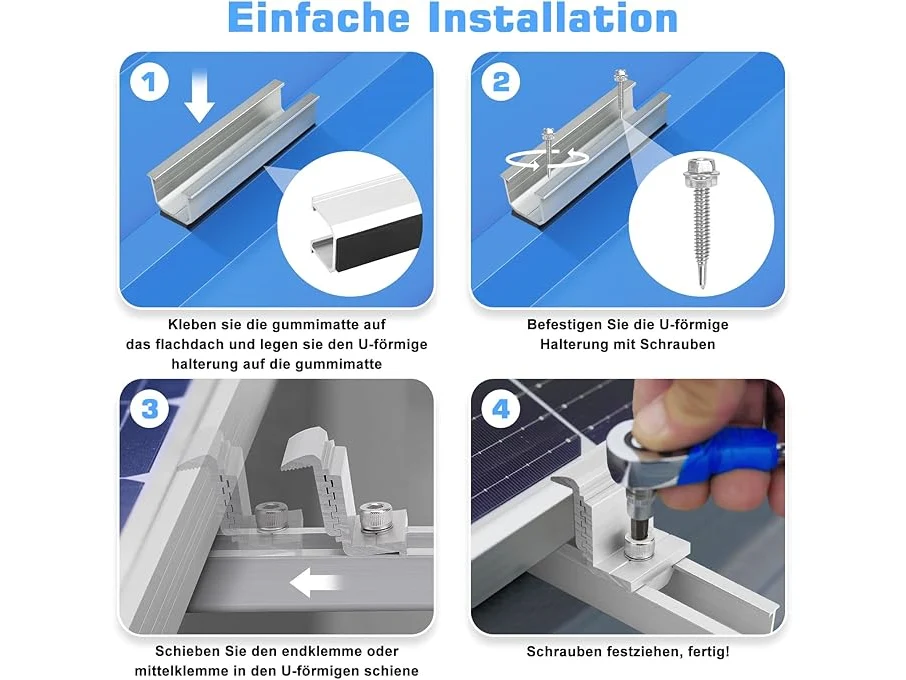 Einfache Installation

1

Kleben sie die gummimatte auf das flachdach und legen sie den U-förmige halterung auf die gummimatte

2

Befestigen Sie die U-förmige Halterung mit Schrauben

3

Schieben Sie den endklemme oder mittelklemme in den U-förmigen schiene

4

Schrauben festziehen, fertig!