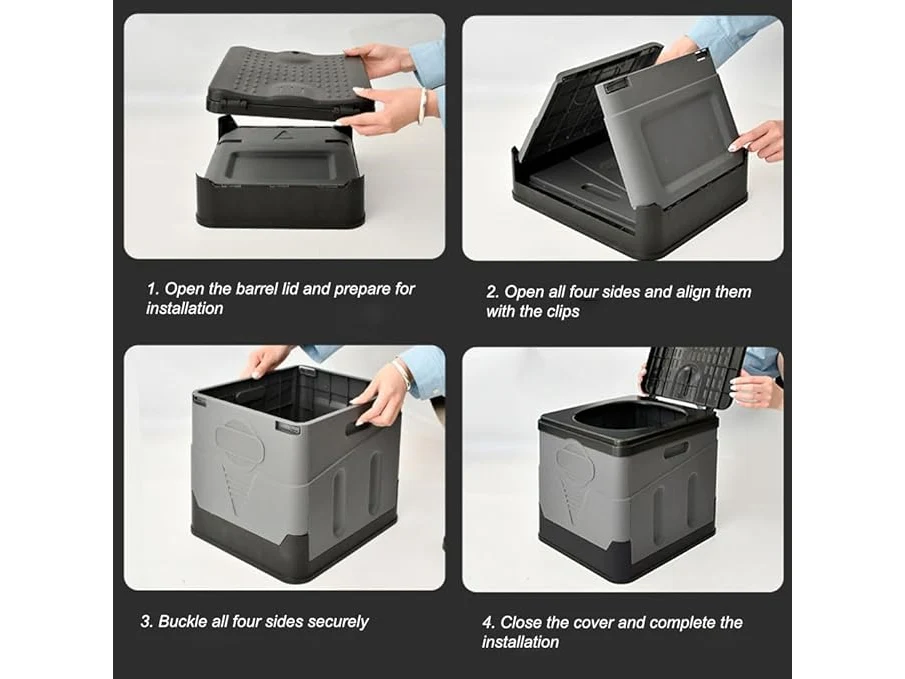 1. Open the barrel lid and prepare for installation

2. Open all four sides and align them with the clips

3. Buckle all four sides securely

4. Close the cover and complete the installation