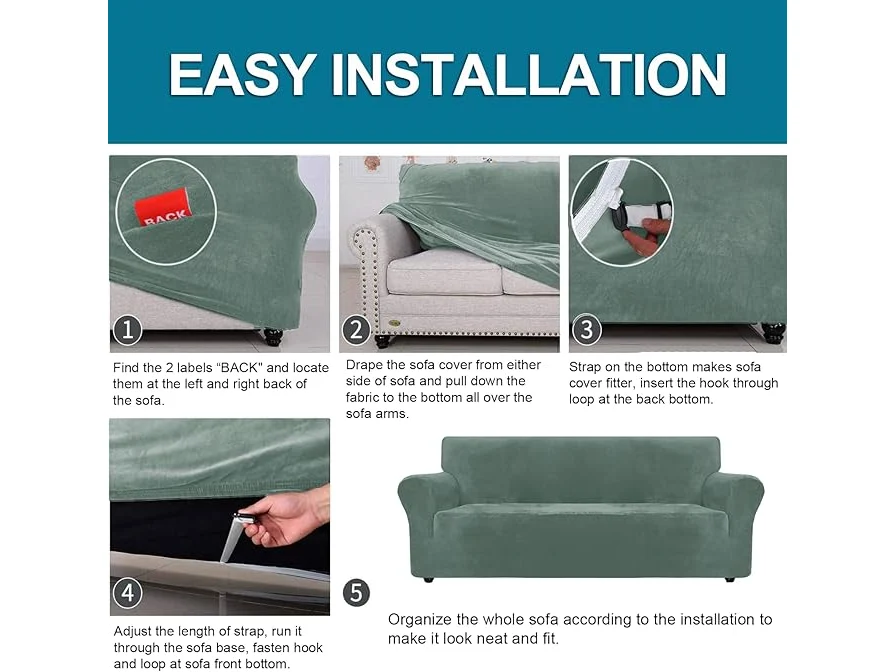 EASY INSTALLATION

BACK

1

Find the 2 labels "BACK" and locate them at the left and right back of the sofa.

2

Drape the sofa cover from either side of sofa and pull down the fabric to the bottom all over the sofa arms.

3

Strap on the bottom makes sofa cover fitter, insert the hook through loop at the back bottom.

4

Adjust the length of strap, run it through the sofa base, fasten hook and loop at sofa front bottom.

5

Organize the whole sofa according to the installation to make it look neat and fit.