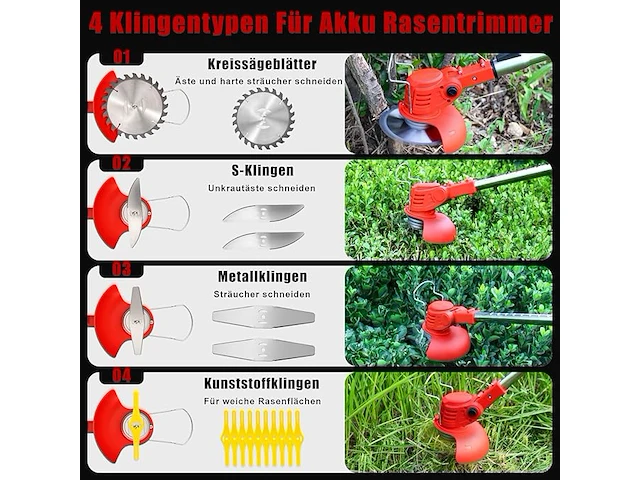 4 Klingentypen Für Akku Rasentrimmer

01
Kreissägeblätter
Äste und harte sträucher schneiden

02
S-Klingen
Unkrautäste schneiden

03
Metallklingen
Sträucher schneiden

04
Kunststoffklingen
Für weiche Rasenflächen