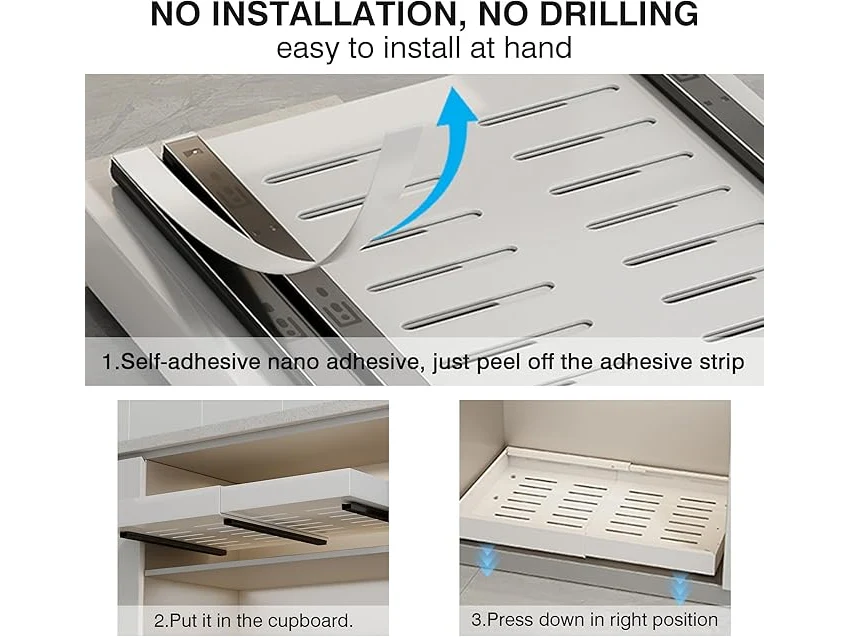 NO INSTALLATION, NO DRILLING
easy to install at hand

1.Self-adhesive nano adhesive, just peel off the adhesive strip

2.Put it in the cupboard.

3.Press down in right position