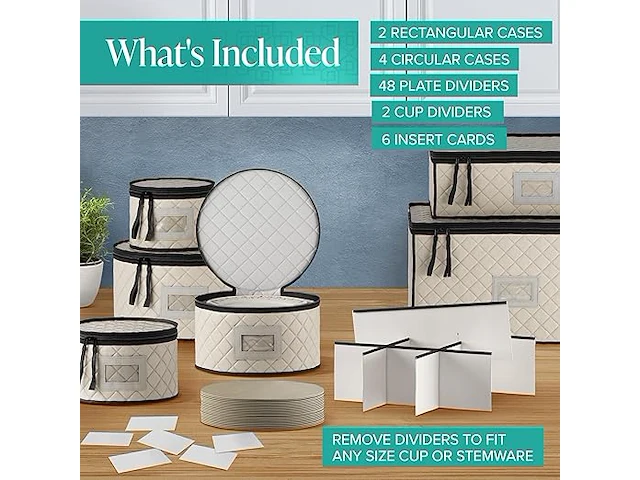 What's Included

2 RECTANGULAR CASES

4 CIRCULAR CASES

48 PLATE DIVIDERS

2 CUP DIVIDERS

6 INSERT CARDS

REMOVE DIVIDERS TO FIT ANY SIZE CUP OR STEMWARE