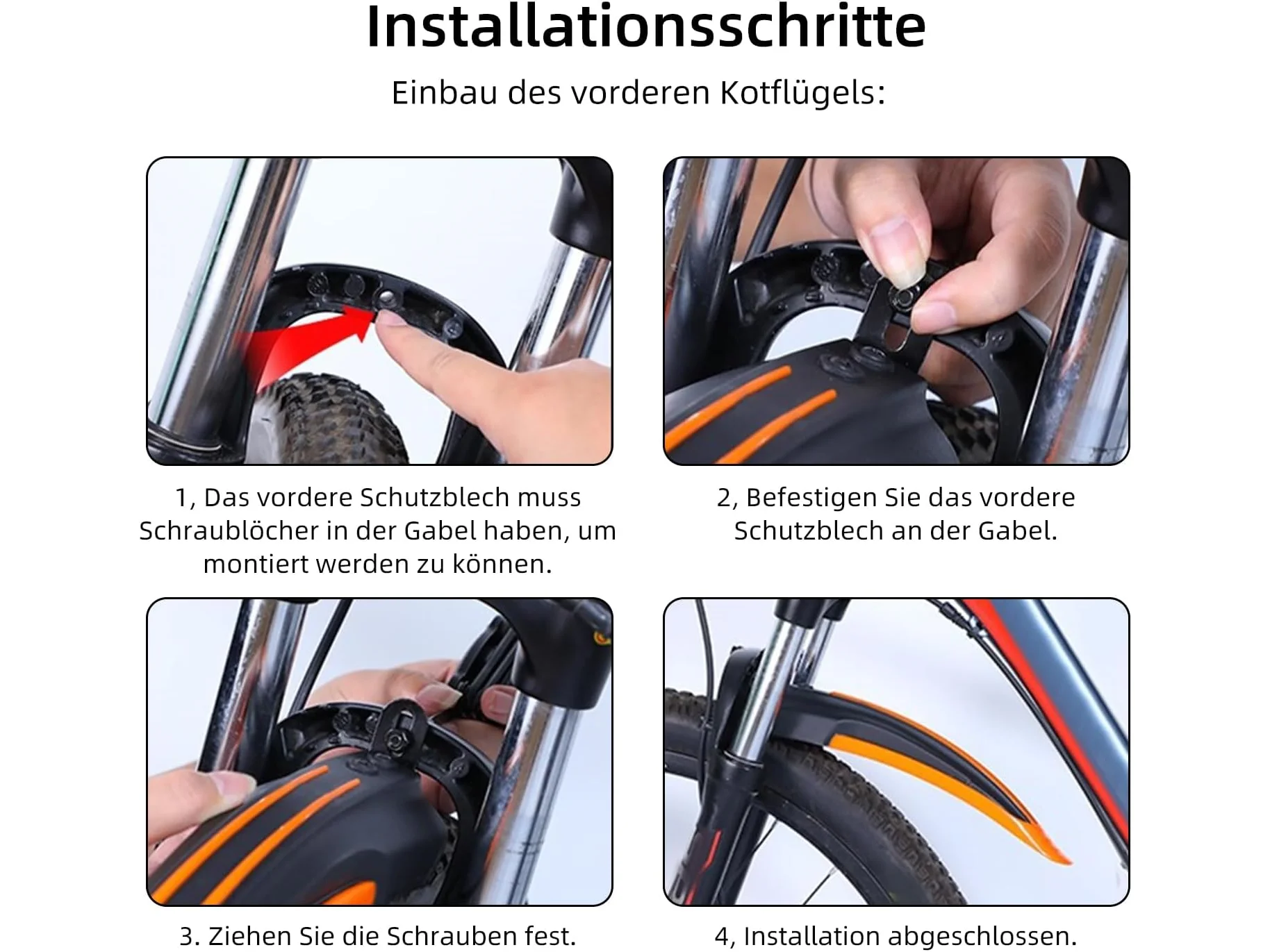 Installationsschritte

Einbau des vorderen Kotflügels:

1, Das vordere Schutzblech muss Schraublöcher in der Gabel haben, um montiert werden zu können.

2, Befestigen Sie das vordere Schutzblech an der Gabel.

3. Ziehen Sie die Schrauben fest.

4, Installation abgeschlossen.