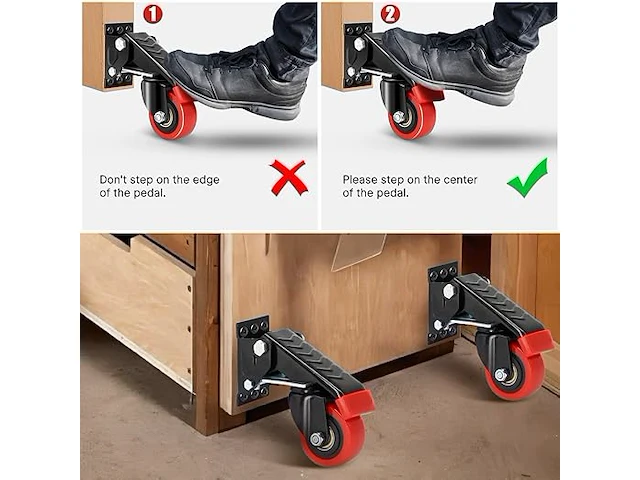 1

Don't step on the edge of the pedal.

2

Please step on the center of the pedal.