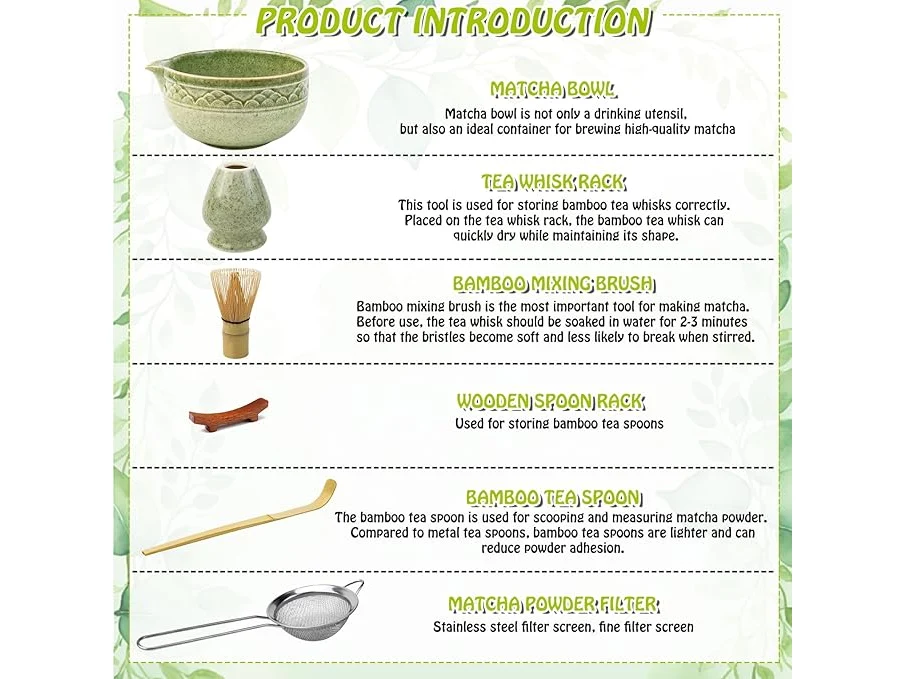 PRODUCT INTRODUCTION

MATCHA BOWL

Matcha bowl is not only a drinking utensil, but also an ideal container for brewing high-quality matcha

TEA WHISK RACK

This tool is used for storing bamboo tea whisks correctly. Placed on the tea whisk rack, the bamboo tea whisk can quickly dry while maintaining its shape.

BAMBOO MIXING BRUSH

Bamboo mixing brush is the most important tool for making matcha. Before use, the tea whisk should be soaked in water for 2-3 minutes so that the bristles become soft and less likely to break when stirred.

WOODEN SPOON RACK

Used for storing bamboo tea spoons

BAMBOO TEA SPOON

The bamboo tea spoon is used for scooping and measuring matcha powder. Compared to metal tea spoons, bamboo tea spoons are lighter and can reduce powder adhesion.

MATCHA POWDER FILTER

Stainless steel filter screen, fine filter screen