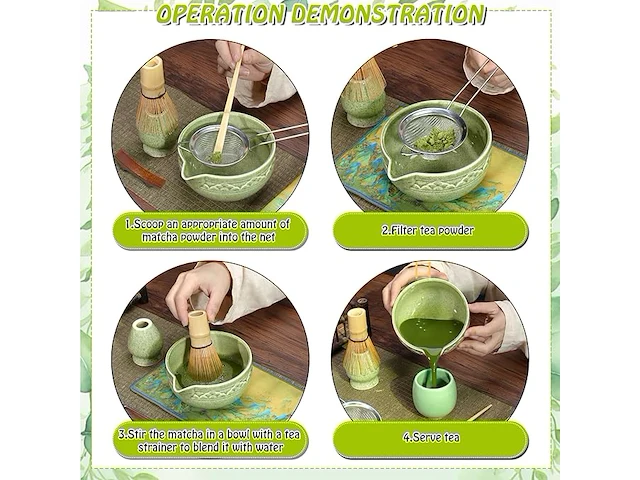 OPERATION DEMONSTRATION

1.Scoop an appropriate amount of matcha powder into the net

2.Filter tea powder

3.Stir the matcha in a bowl with a tea strainer to blend it with water

4.Serve tea