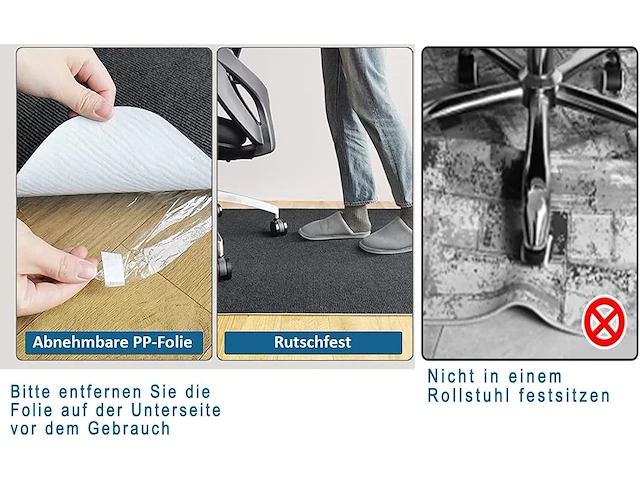 Abnehmbare PP-Folie

Rutschfest

Bitte entfernen Sie die Folie auf der Unterseite vor dem Gebrauch

Nicht in einem Rollstuhl festsitzen