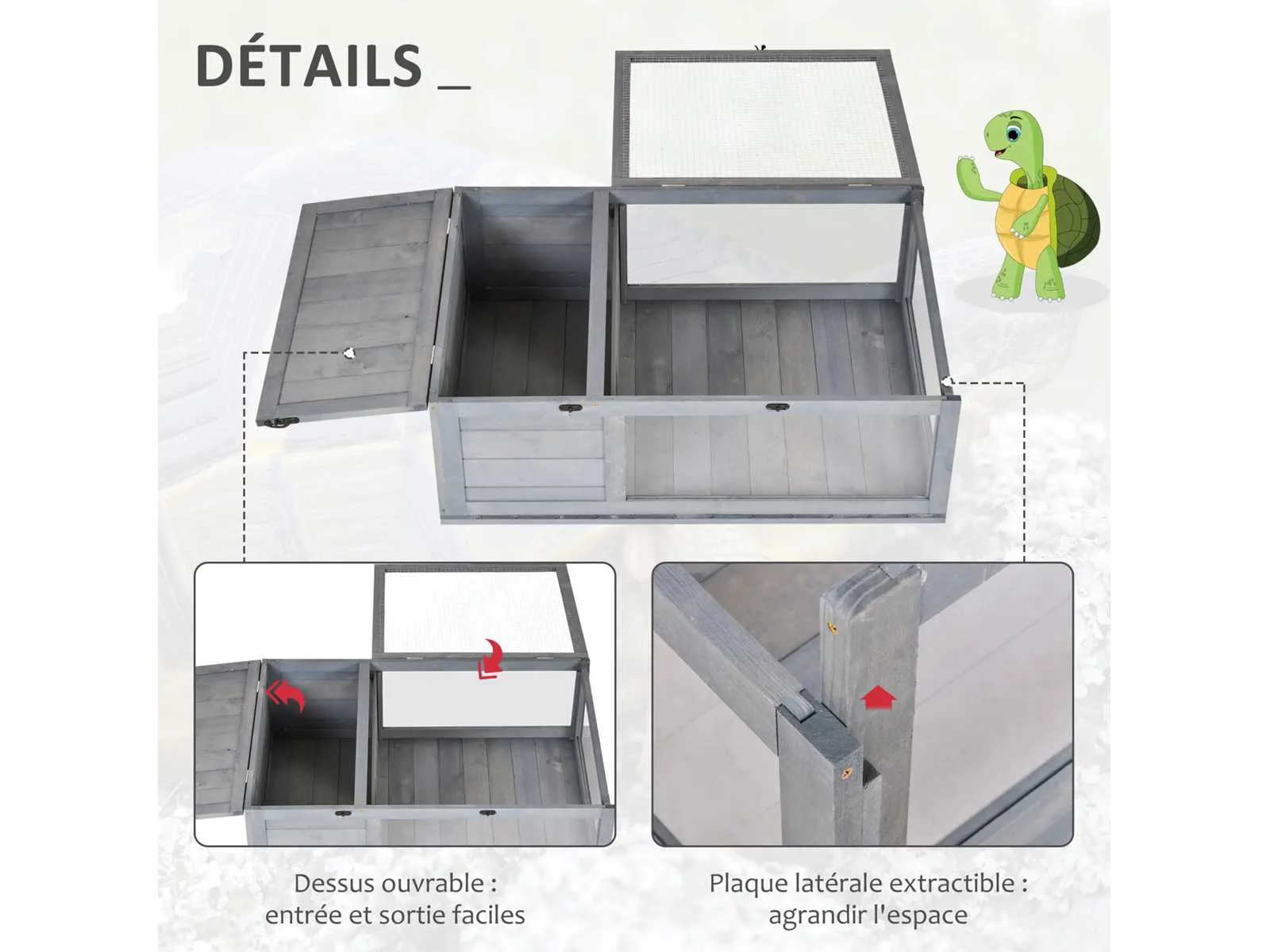 DÉTAILS _

Dessus ouvrable : entrée et sortie faciles

Plaque latérale extractible : agrandir l'espace