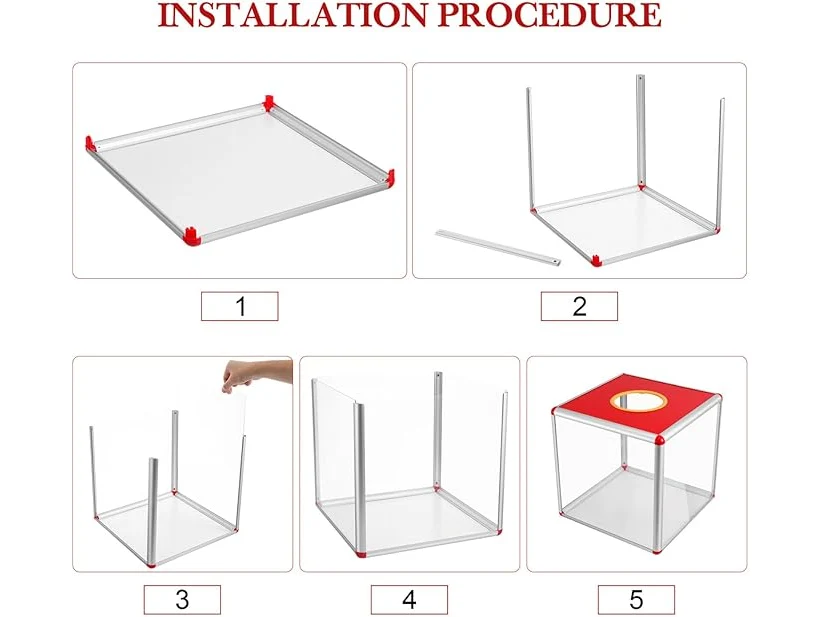 INSTALLATION PROCEDURE

1

2

3

4

5