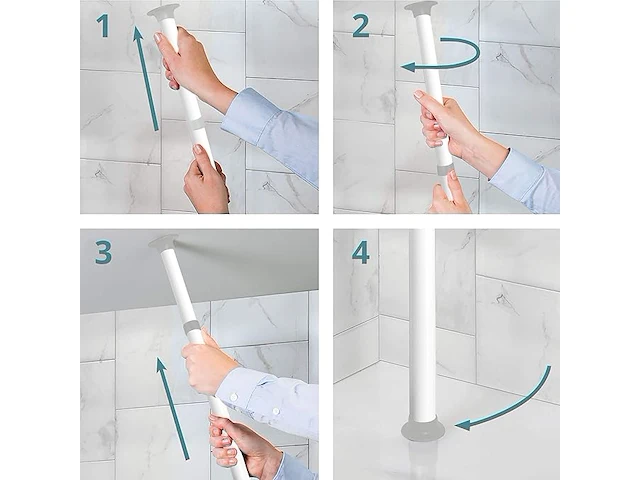 1

2

3

4