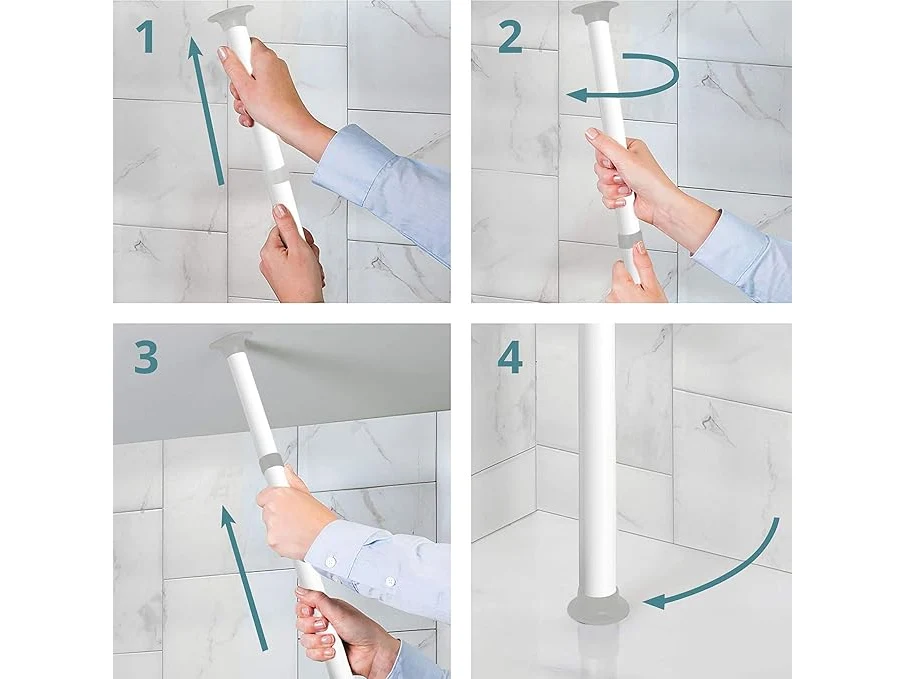 1

2

3

4