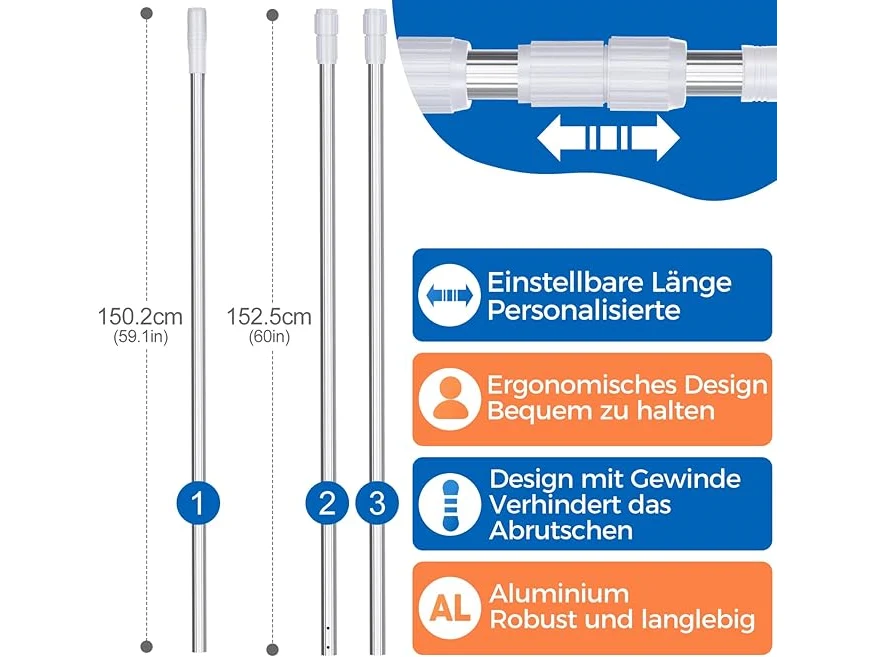 150.2cm
(59.1in)

152.5cm
(60in)

1

2

3

Einstellbare Länge
Personalisierte

Ergonomisches Design
Bequem zu halten

Design mit Gewinde
Verhindert das
Abrutschen

AL

Aluminium
Robust und langlebig