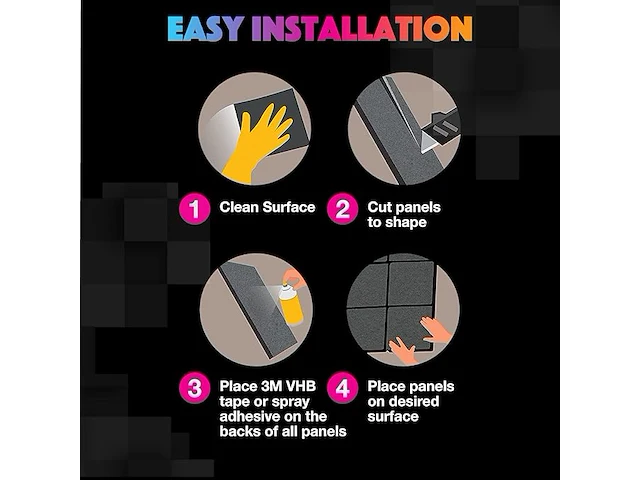 EASY INSTALLATION

1 Clean Surface

2 Cut panels to shape

3 Place 3M VHB tape or spray adhesive on the backs of all panels

4 Place panels on desired surface