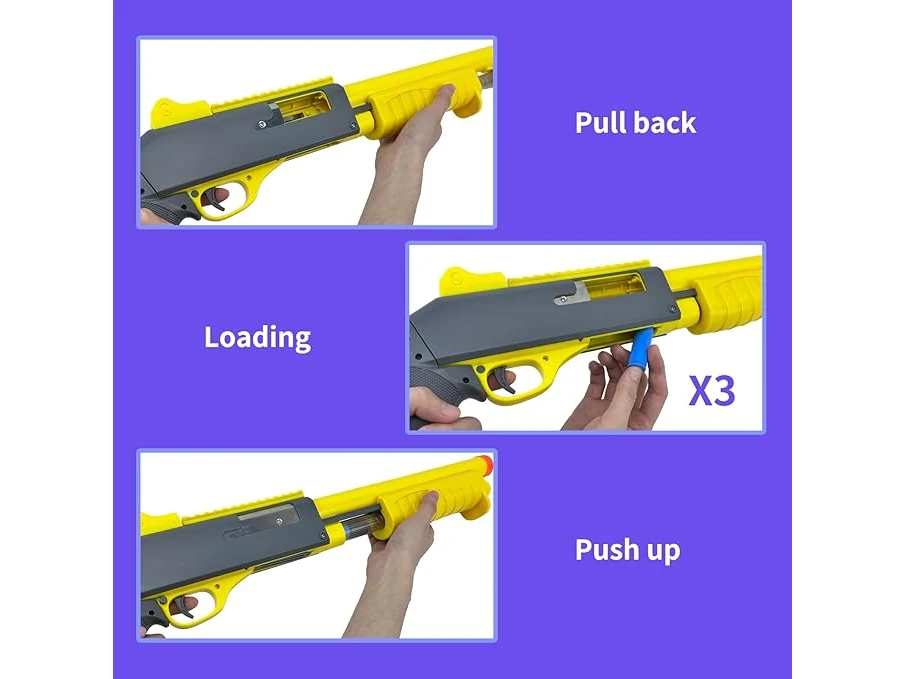 Pull back

Loading

X3

Push up