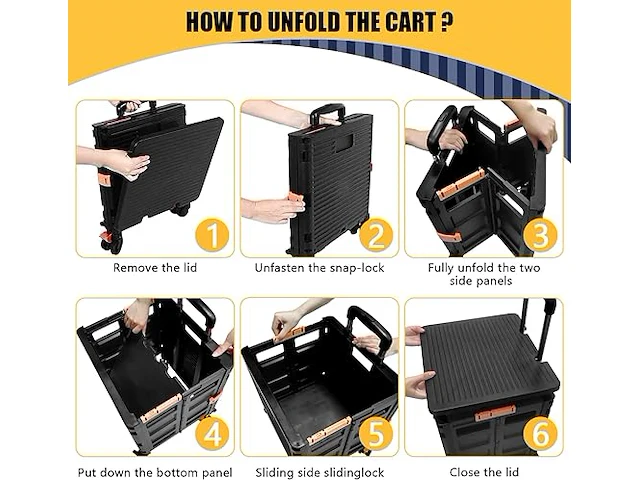 HOW TO UNFOLD THE CART ?

1
Remove the lid

2
Unfasten the snap-lock

3
Fully unfold the two side panels

4
Put down the bottom panel

5
Sliding side slidinglock

6
Close the lid