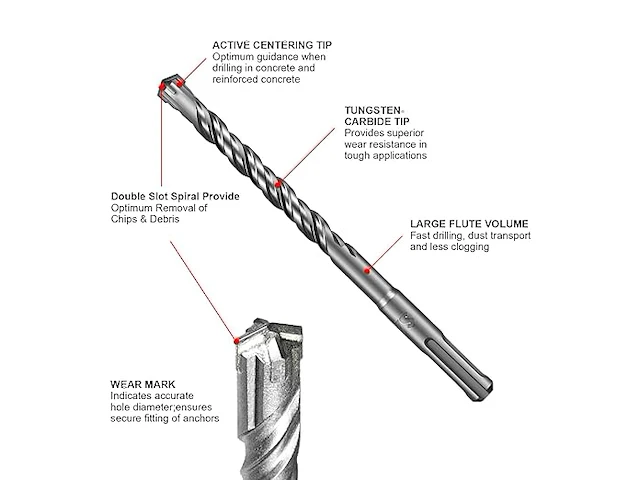 ACTIVE CENTERING TIP
Optimum guidance when drilling in concrete and reinforced concrete

TUNGSTEN® CARBIDE TIP
Provides superior wear resistance in tough applications

Double Slot Spiral Provide
Optimum Removal of Chips & Debris

LARGE FLUTE VOLUME
Fast drilling, dust transport and less clogging

WEAR MARK
Indicates accurate hole diameter;ensures secure fitting of anchors