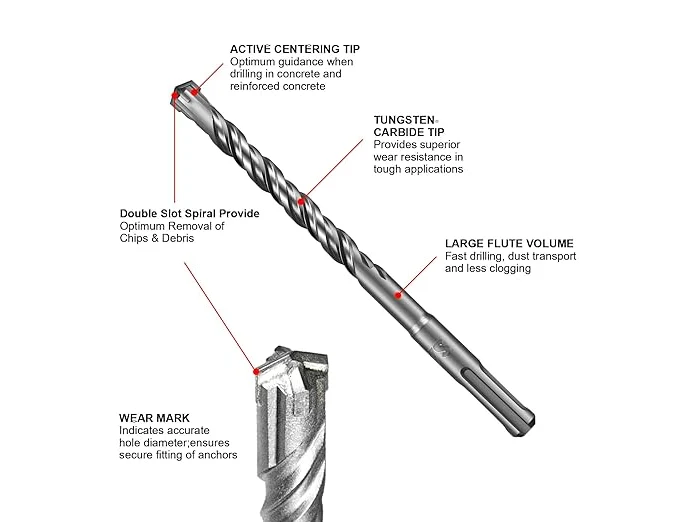 ACTIVE CENTERING TIP
Optimum guidance when drilling in concrete and reinforced concrete

TUNGSTEN® CARBIDE TIP
Provides superior wear resistance in tough applications

Double Slot Spiral Provide
Optimum Removal of Chips & Debris

LARGE FLUTE VOLUME
Fast drilling, dust transport and less clogging

WEAR MARK
Indicates accurate hole diameter;ensures secure fitting of anchors