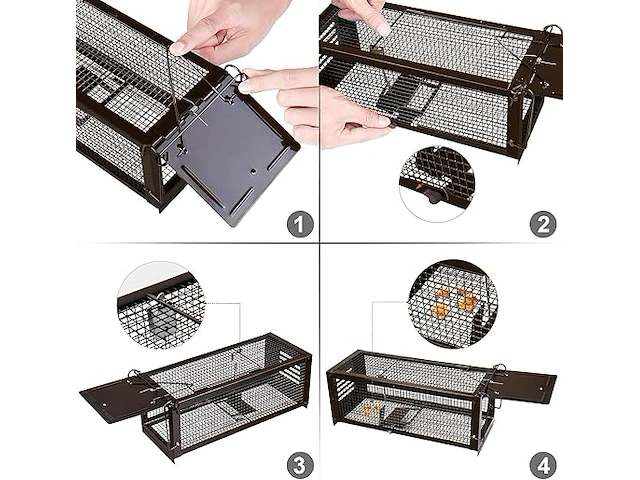 1

2

3

4