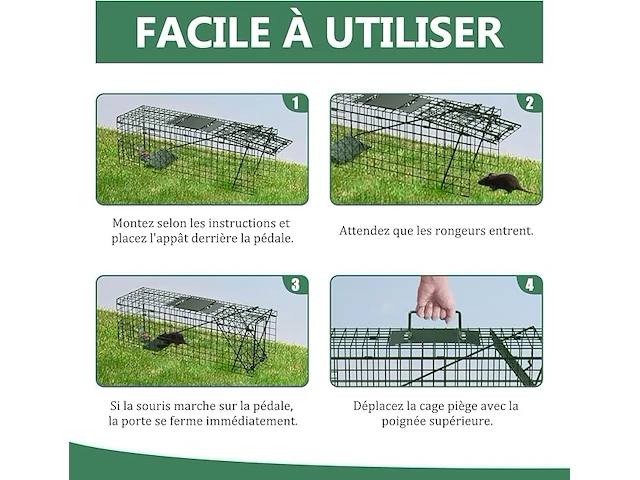 FACILE À UTILISER

1

Montez selon les instructions et placez l'appât derrière la pédale.

2

Attendez que les rongeurs entrent.

3

Si la souris marche sur la pédale, la porte se ferme immédiatement.

4

Déplacez la cage piège avec la poignée supérieure.