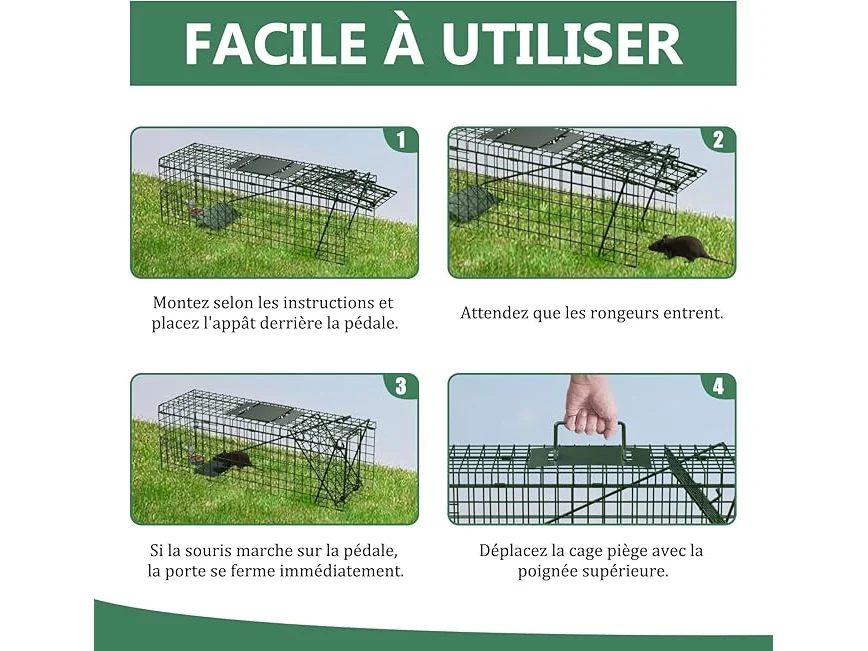 FACILE À UTILISER

1

Montez selon les instructions et placez l'appât derrière la pédale.

2

Attendez que les rongeurs entrent.

3

Si la souris marche sur la pédale, la porte se ferme immédiatement.

4

Déplacez la cage piège avec la poignée supérieure.