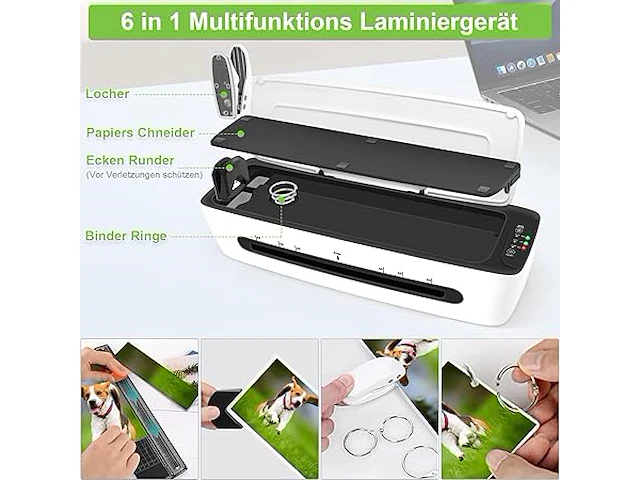 6 in 1 Multifunktions Laminiergerät

Locher

Papiers Chneider

Ecken Runder
(Vor Verletzungen schützen)

Binder Ringe