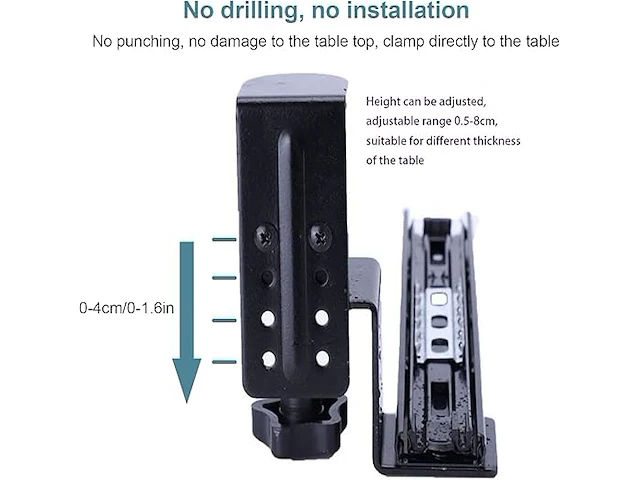 No drilling, no installation

No punching, no damage to the table top, clamp directly to the table

Height can be adjusted, adjustable range 0.5-8cm, suitable for different thickness of the table

0-4cm/0-1.6in