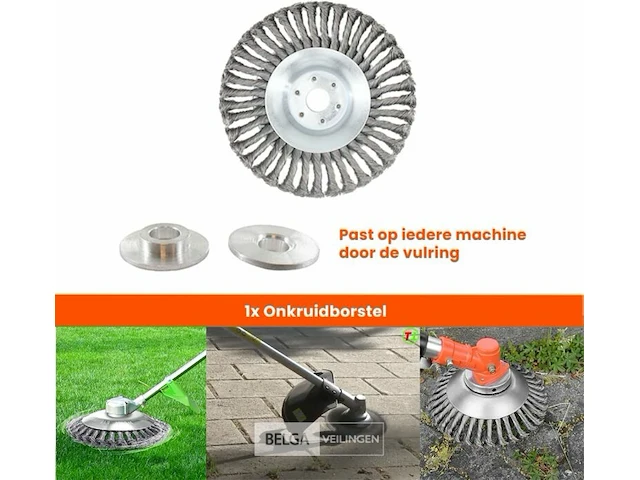 Past op iedere machine door de vulring

1x Onkruidborstel

BELGA VEILINGEN