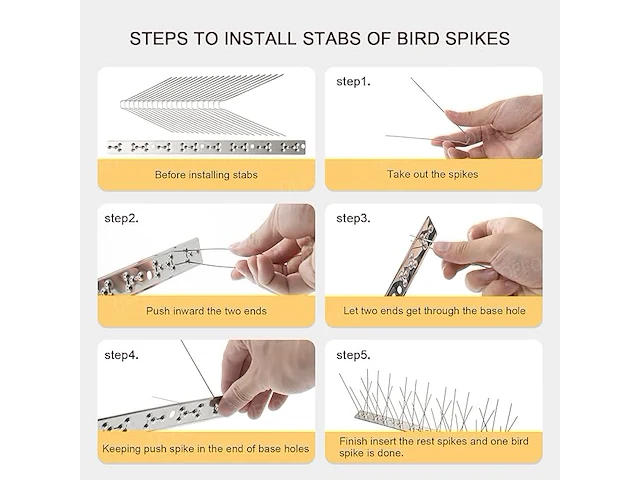 STEPS TO INSTALL STABS OF BIRD SPIKES

Before installing stabs

step1.

Take out the spikes

step2.

Push inward the two ends

step3.

Let two ends get through the base hole

step4.

Keeping push spike in the end of base holes

step5.

Finish insert the rest spikes and one bird spike is done.