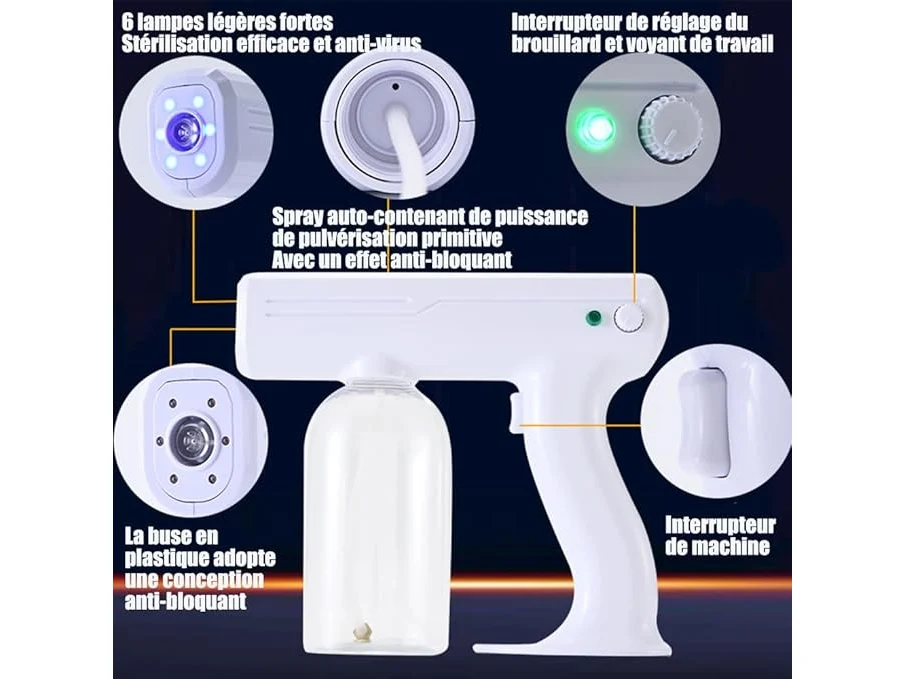 6 lampes légères fortes
Stérilisation efficace et anti-virus

Interrupteur de réglage du brouillard et voyant de travail

Spray auto-contenant de puissance de pulvérisation primitive
Avec un effet anti-bloquant

La buse en plastique adopte une conception anti-bloquant

Interrupteur de machine