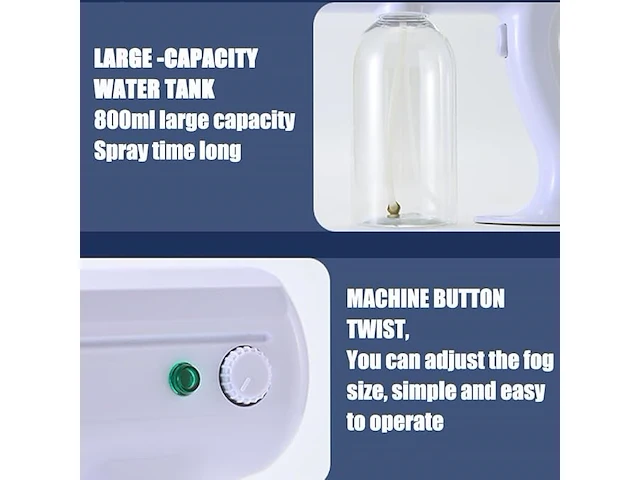 LARGE -CAPACITY WATER TANK
800ml large capacity
Spray time long

MACHINE BUTTON TWIST,
You can adjust the fog size, simple and easy to operate