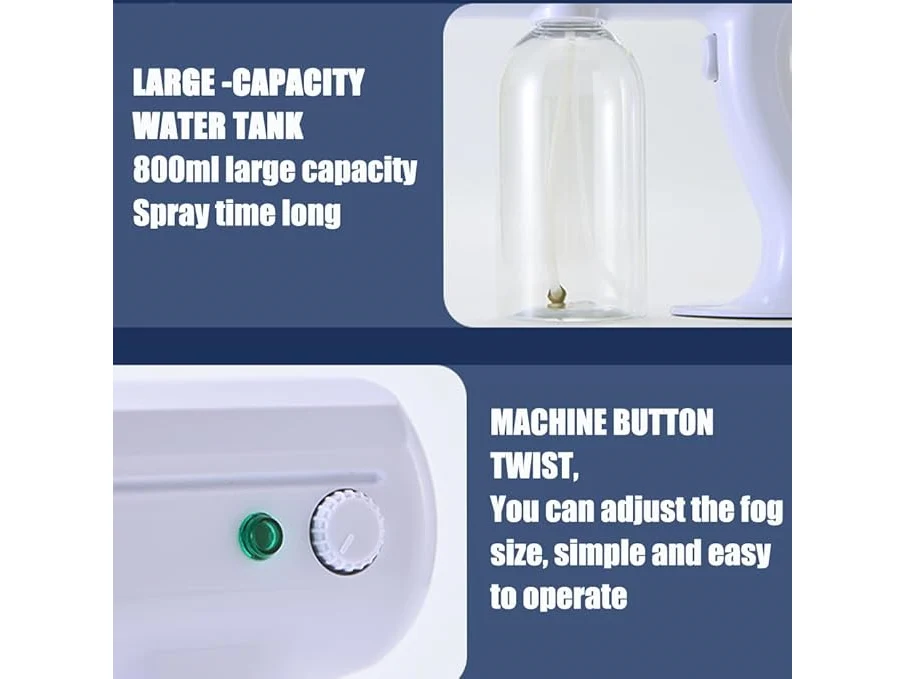 LARGE -CAPACITY WATER TANK
800ml large capacity
Spray time long

MACHINE BUTTON TWIST,
You can adjust the fog size, simple and easy to operate