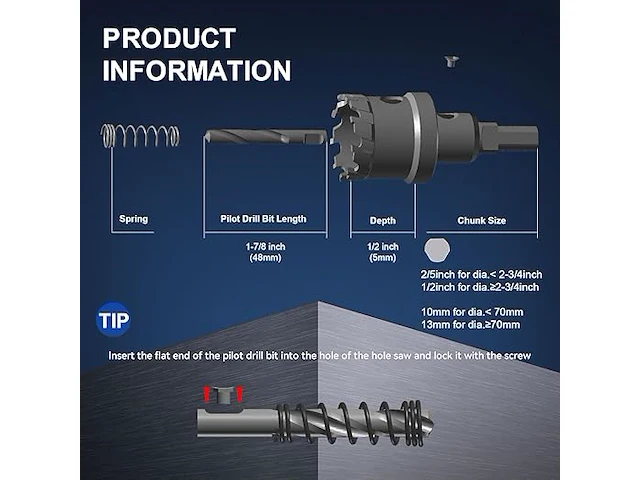 PRODUCT INFORMATION

Spring

Pilot Drill Bit Length

1-7/8 inch (48mm)

Depth

1/2 inch (5mm)

Chunk Size

2/5inch for dia.< 2-3/4inch
1/2inch for dia.≥2-3/4inch

10mm for dia.< 70mm
13mm for dia.≥70mm

TIP

Insert the flat end of the pilot drill bit into the hole of the hole saw and lock it with the screw