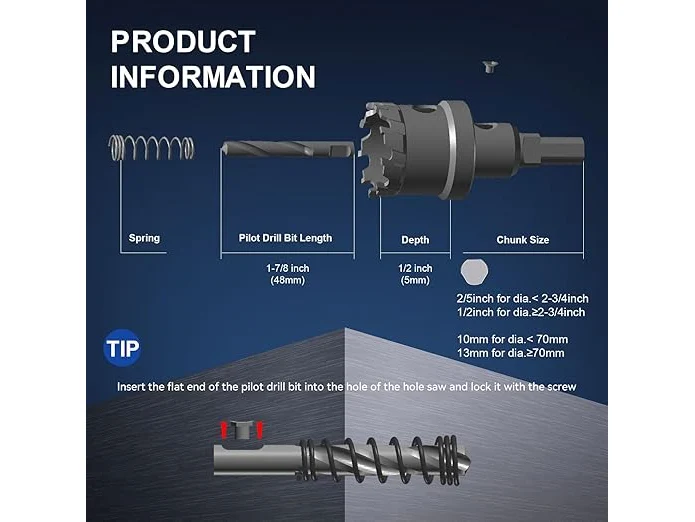 PRODUCT INFORMATION

Spring

Pilot Drill Bit Length

1-7/8 inch (48mm)

Depth

1/2 inch (5mm)

Chunk Size

2/5inch for dia.< 2-3/4inch
1/2inch for dia.≥2-3/4inch

10mm for dia.< 70mm
13mm for dia.≥70mm

TIP

Insert the flat end of the pilot drill bit into the hole of the hole saw and lock it with the screw