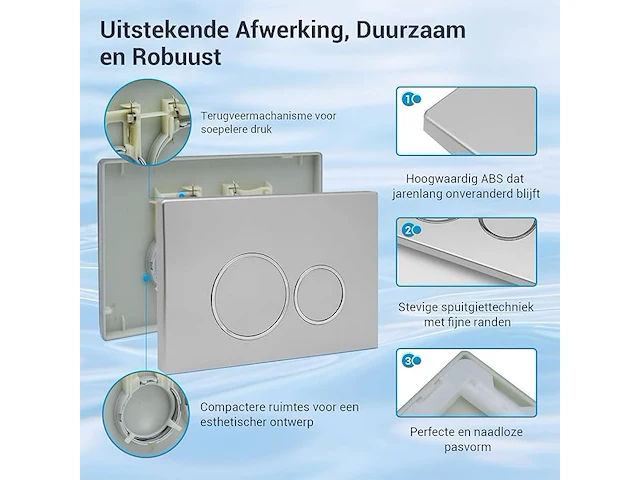 Uitstekende Afwerking, Duurzaam en Robuust

Terugveermachanisme voor soepelere druk

Compactere ruimtes voor een esthetischer ontwerp

1

Hoogwaardig ABS dat jarenlang onveranderd blijft

2

Stevige spuitgiettechniek met fijne randen

3

Perfecte en naadloze pasvorm