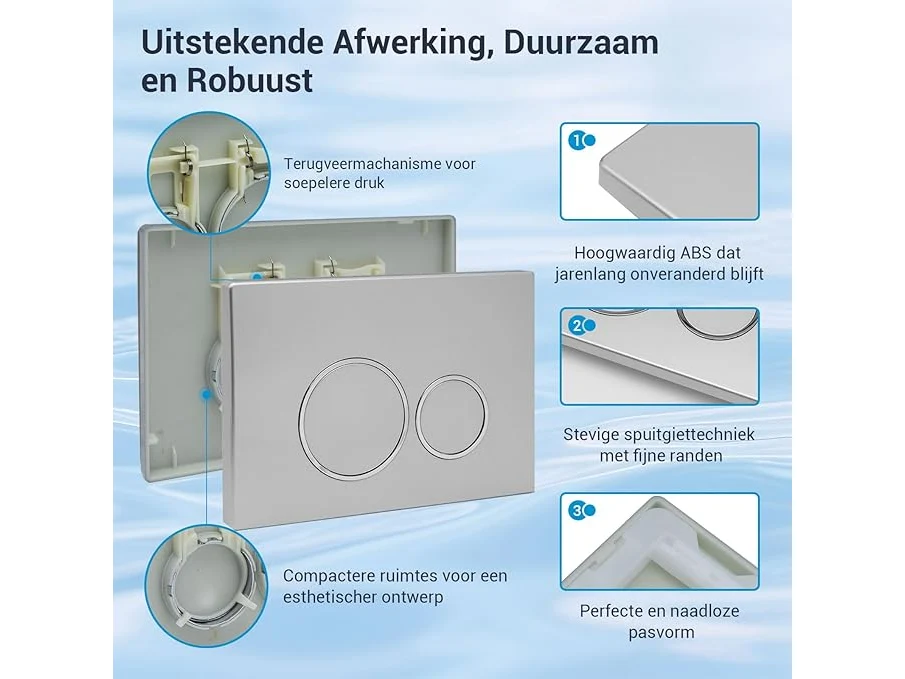 Uitstekende Afwerking, Duurzaam en Robuust

Terugveermachanisme voor soepelere druk

Compactere ruimtes voor een esthetischer ontwerp

1

Hoogwaardig ABS dat jarenlang onveranderd blijft

2

Stevige spuitgiettechniek met fijne randen

3

Perfecte en naadloze pasvorm