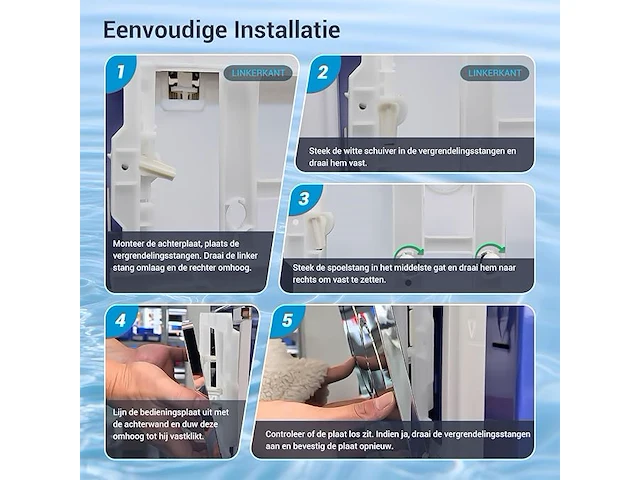 Eenvoudige Installatie

1

LINKERKANT

Monteer de achterplaat, plaats de vergrendelingsstangen. Draai de linker stang omlaag en de rechter omhoog.

2

LINKERKANT

Steek de witte schuiver in de vergrendelingsstangen en draai hem vast.

3

Steek de spoelstang in het middelste gat en draai hem naar rechts om vast te zetten.

4

Lijn de bedieningsplaat uit met de achterwand en duw deze omhoog tot hij vastklikt.

5

Controleer of de plaat los zit. Indien ja, draai de vergrendelingsstangen aan en bevestig de plaat opnieuw.