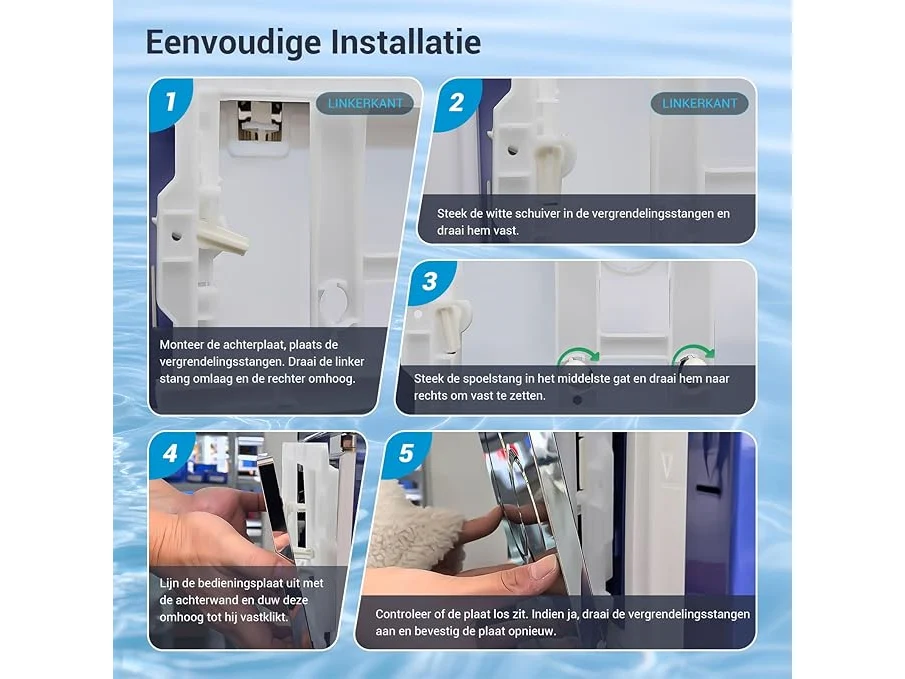 Eenvoudige Installatie

1

LINKERKANT

Monteer de achterplaat, plaats de vergrendelingsstangen. Draai de linker stang omlaag en de rechter omhoog.

2

LINKERKANT

Steek de witte schuiver in de vergrendelingsstangen en draai hem vast.

3

Steek de spoelstang in het middelste gat en draai hem naar rechts om vast te zetten.

4

Lijn de bedieningsplaat uit met de achterwand en duw deze omhoog tot hij vastklikt.

5

Controleer of de plaat los zit. Indien ja, draai de vergrendelingsstangen aan en bevestig de plaat opnieuw.