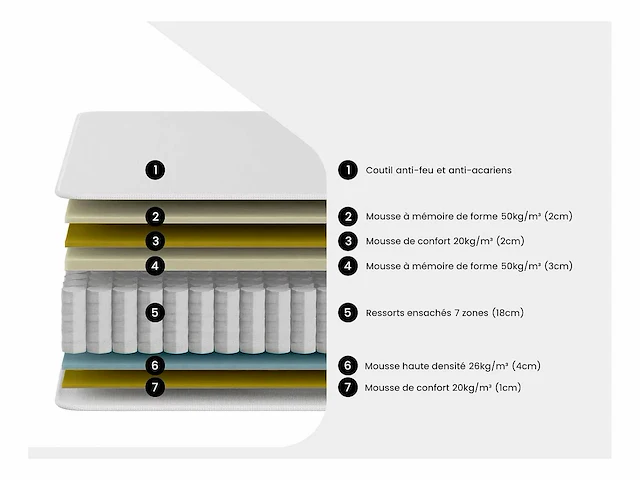 1
2
3
4
5
6
7

1 Coutil anti-feu et anti-acariens
2 Mousse à mémoire de forme 50kg/m³ (2cm)
3 Mousse de confort 20kg/m³ (2cm)
4 Mousse à mémoire de forme 50kg/m³ (3cm)
5 Ressorts ensachés 7 zones (18cm)
6 Mousse haute densité 26kg/m³ (4cm)
7 Mousse de confort 20kg/m³ (1cm)