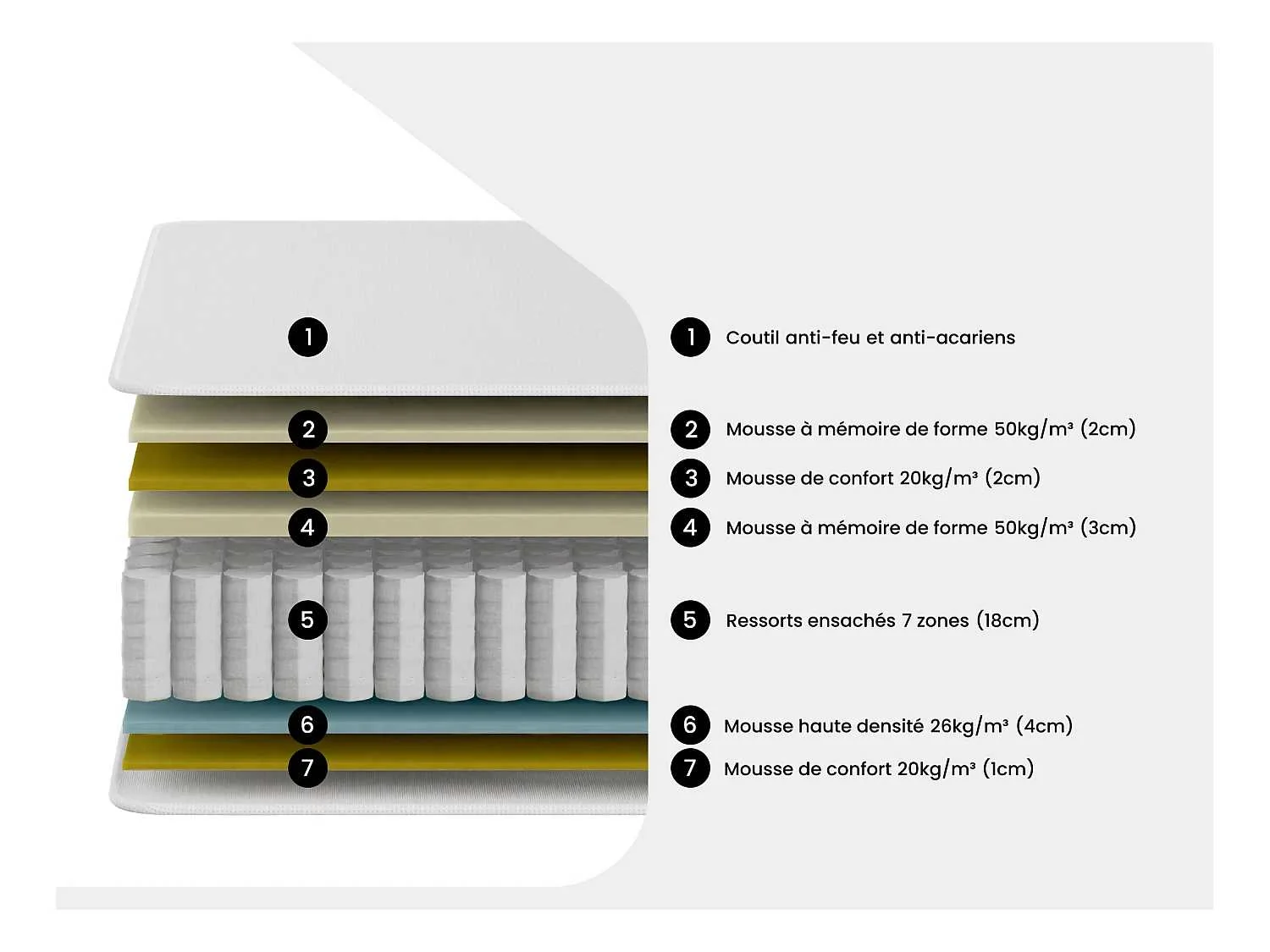 1
2
3
4
5
6
7

1 Coutil anti-feu et anti-acariens

2 Mousse à mémoire de forme 50kg/m³ (2cm)

3 Mousse de confort 20kg/m³ (2cm)

4 Mousse à mémoire de forme 50kg/m³ (3cm)

5 Ressorts ensachés 7 zones (18cm)

6 Mousse haute densité 26kg/m³ (4cm)

7 Mousse de confort 20kg/m³ (1cm)