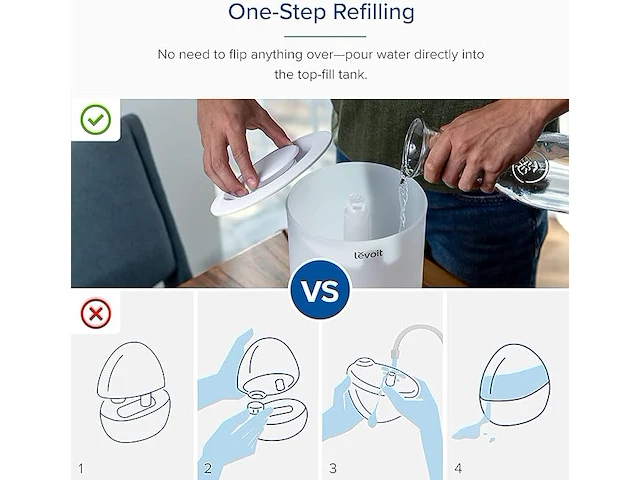 One-Step Refilling

No need to flip anything over—pour water directly into the top-fill tank.

levoit

VS

1

2

3

4