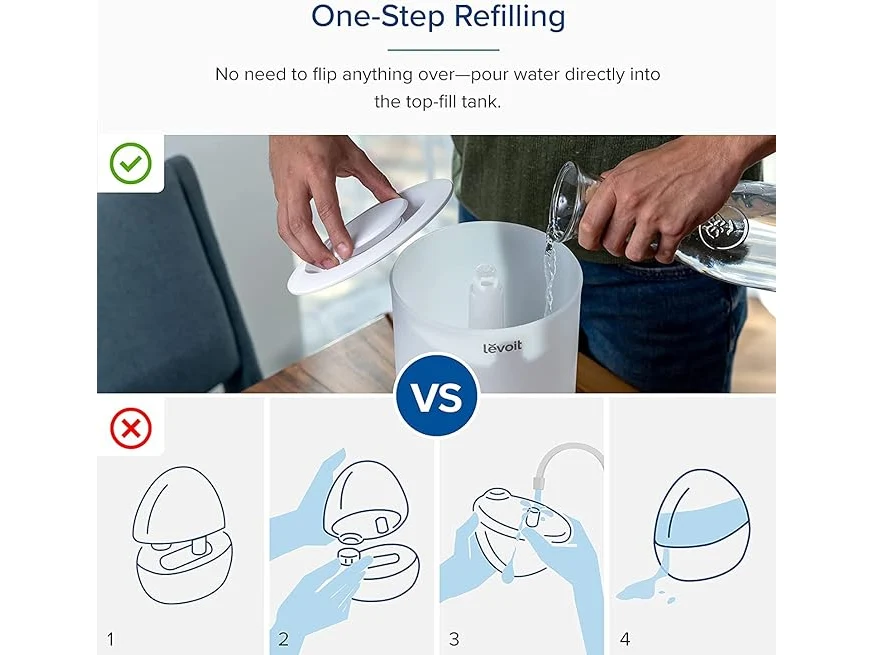 One-Step Refilling

No need to flip anything over—pour water directly into the top-fill tank.

levoit

VS

1

2

3

4