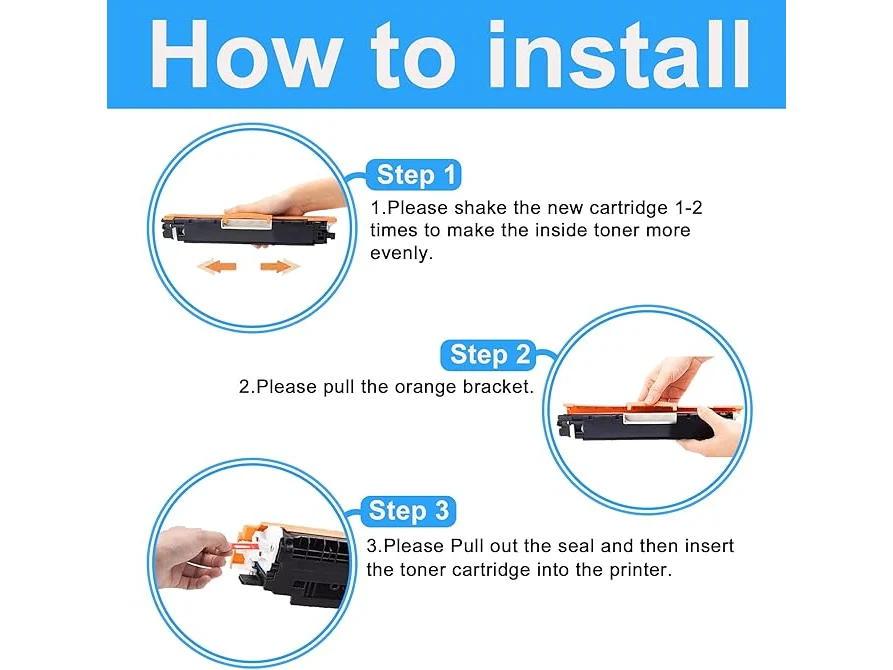 How to install

Step 1

1.Please shake the new cartridge 1-2 times to make the inside toner more evenly.

Step 2

2.Please pull the orange bracket.

Step 3

3.Please Pull out the seal and then insert the toner cartridge into the printer.